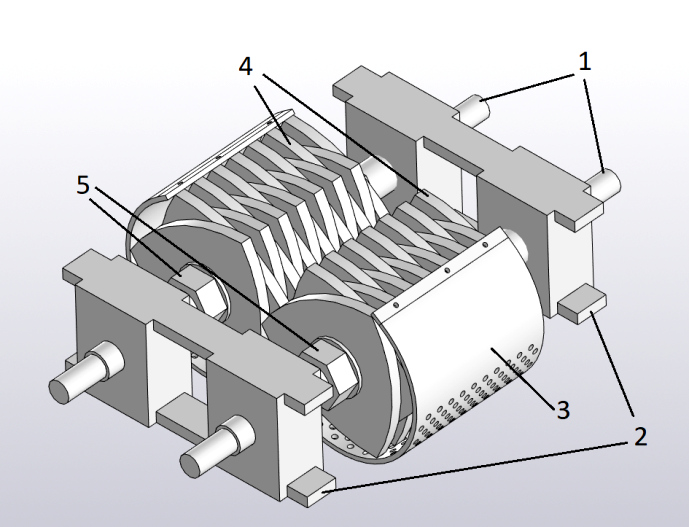 4
1
5
3
2