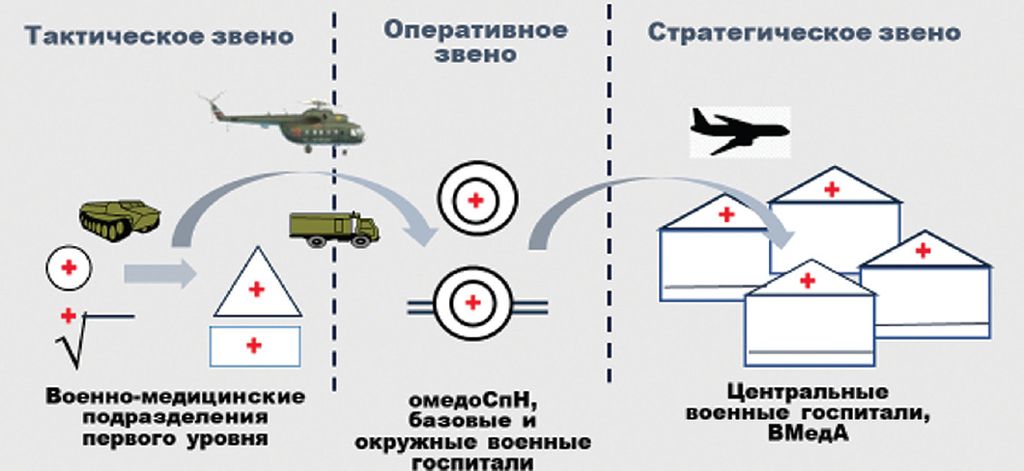 Тактическое звено

Оперативное звено

Стратегическое звено

Военно-медицинские подразделения первого уровня

омедоСпН, базовые и окружные военные госпитали

Центральные военные госпитали, ВМедА