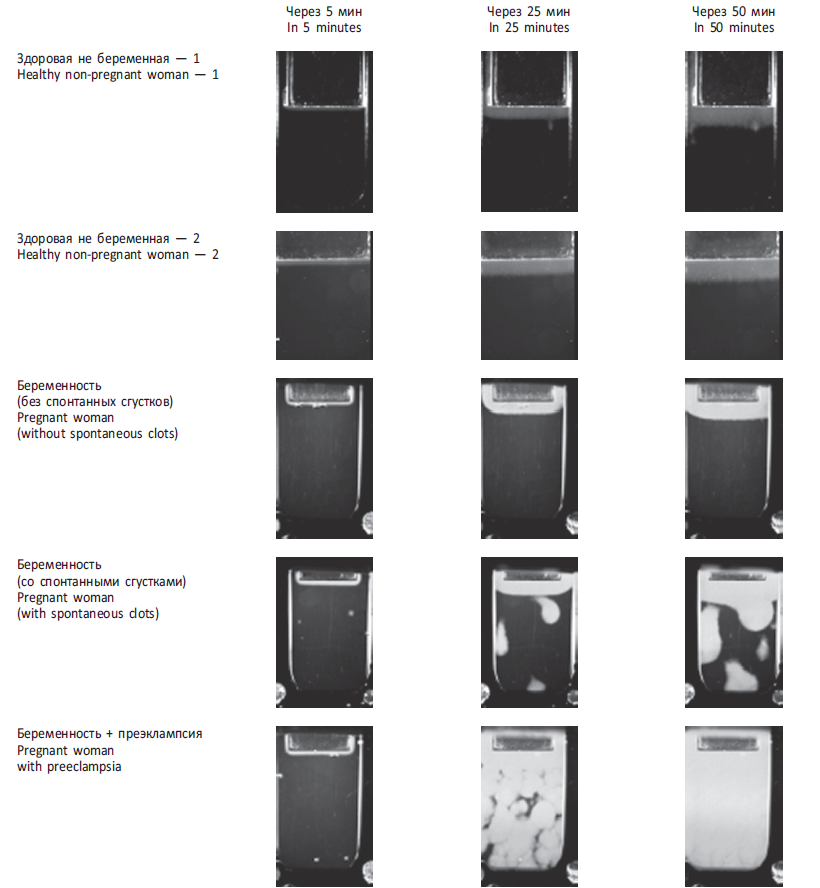 Через 5 мин
In 5 minutes

Через 25 мин
In 25 minutes

Через 50 мин
In 50 minutes

Здоровая не беременная — 1
Healthy non-pregnant woman — 1

Здоровая не беременная — 2
Healthy non-pregnant woman — 2

Беременность
(без спонтанных сгустков)
Pregnant woman
(without spontaneous clots)

Беременность
(со спонтанными сгустками)
Pregnant woman
(with spontaneous clots)

Беременность + преэклампсия
Pregnant woman
with preeclampsia