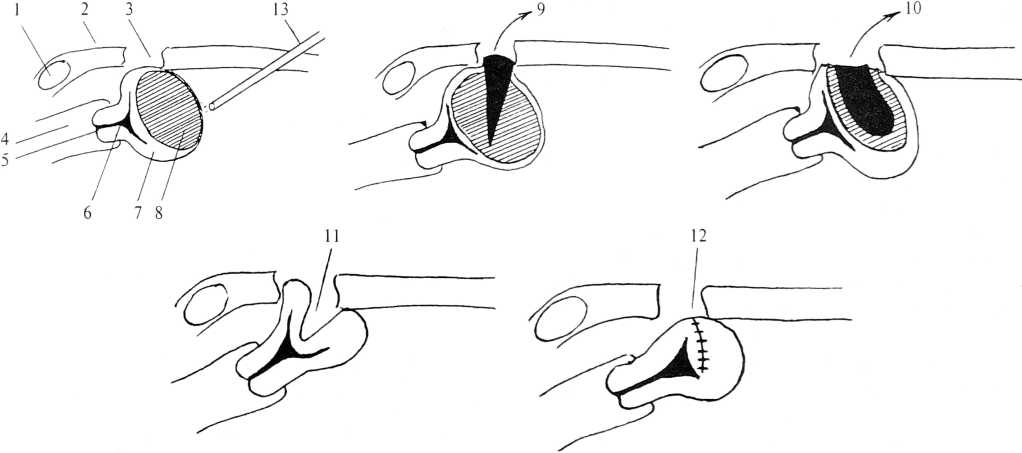 1
2
3
13
4
5
6
7
8
9
10
11
12