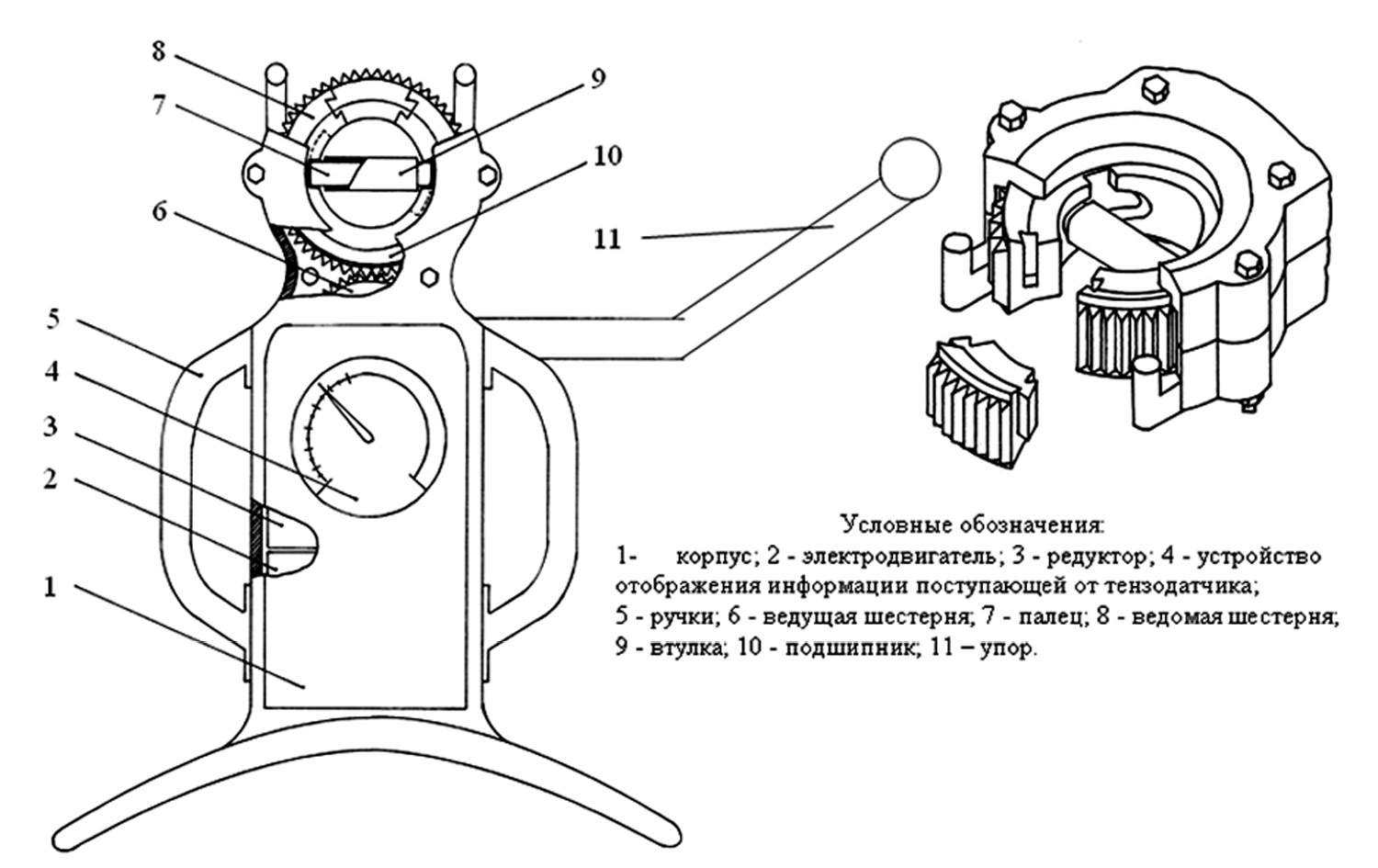 8
7
9
10
6
11
5
4
3
2
1

Условные обозначения:
1- корпус; 2 - электродвигатель; 3 - редуктор; 4 - устройство отображения информации поступающей от тензодатчика;
5 - ручки; 6 - ведущая шестерня; 7 - палец; 8 - ведомая шестерня;
9 - втулка; 10 - подшипник; 11 – упор.