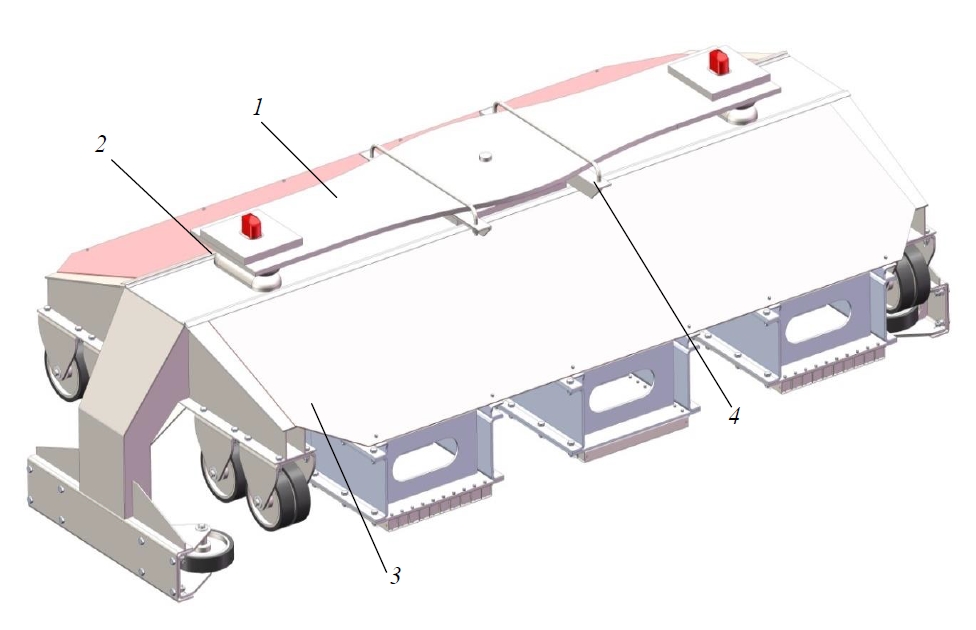 1
2
4
3