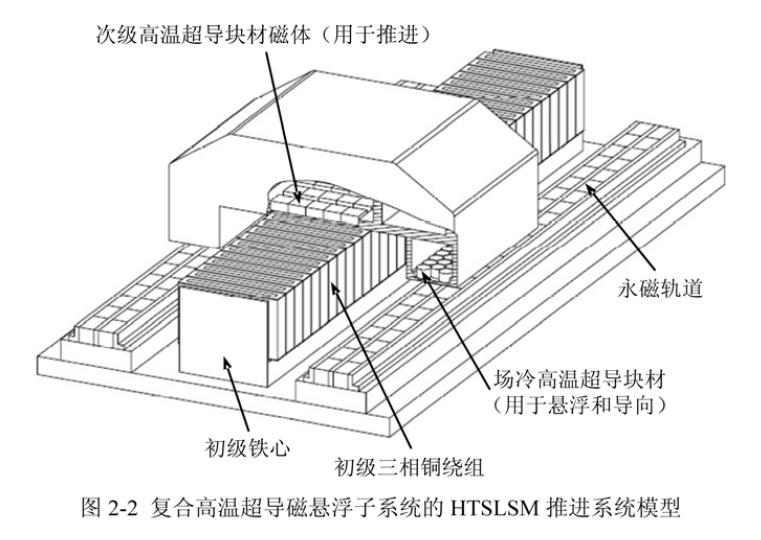 次级高温超导块材磁体（用于推进）

永磁轨道

场冷高温超导块材
（用于悬浮和导向）

初级铁心

初级三相铜绕组

图 2-2 复合高温超导磁悬浮子系统的 HTSLSM 推进系统模型