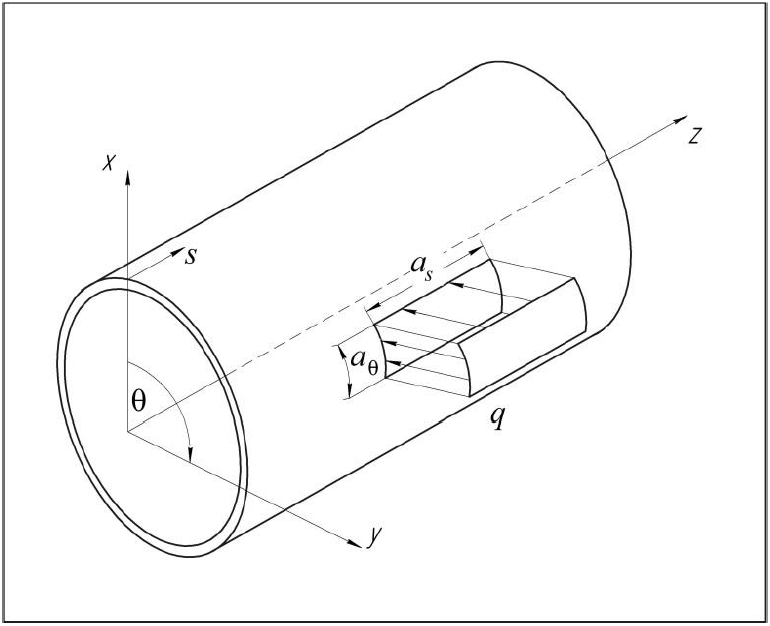 $z$

$x$

$s$

$a_s$

$a_\theta$

$\theta$

$q$

$y$