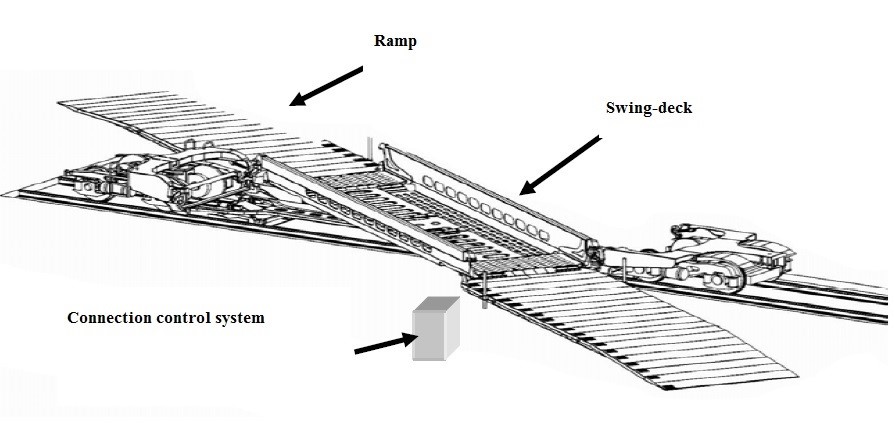 Ramp

Swing-deck

Connection control system